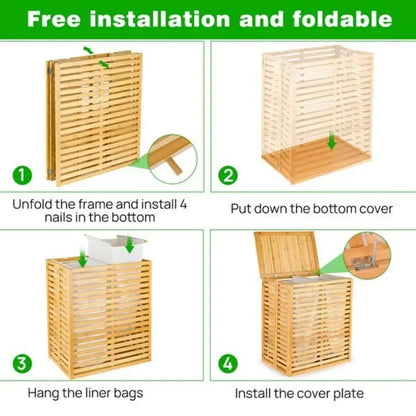 Free installation and foldable

1

Unfold the frame and install 4 nails in the bottom

2

Put down the bottom cover

3

Hang the liner bags

4

Install the cover plate