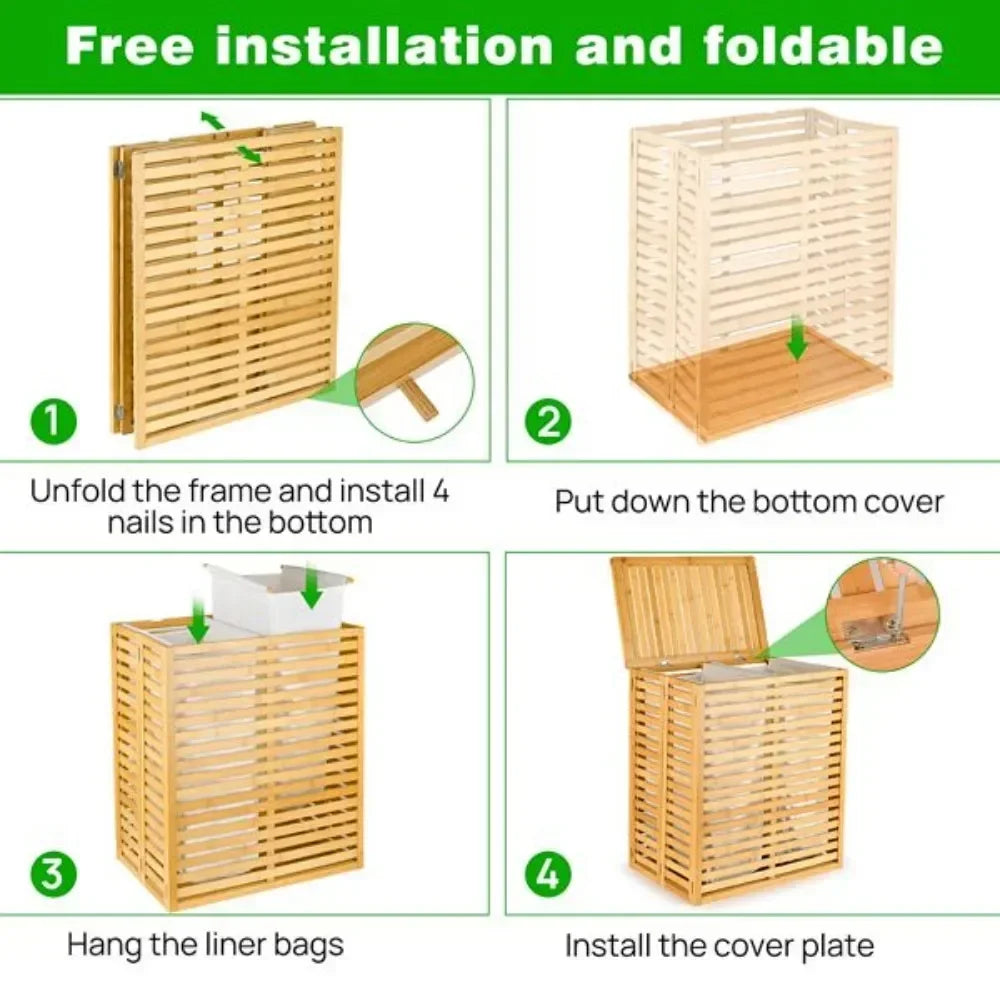 Free installation and foldable

1

Unfold the frame and install 4 nails in the bottom

2

Put down the bottom cover

3

Hang the liner bags

4

Install the cover plate